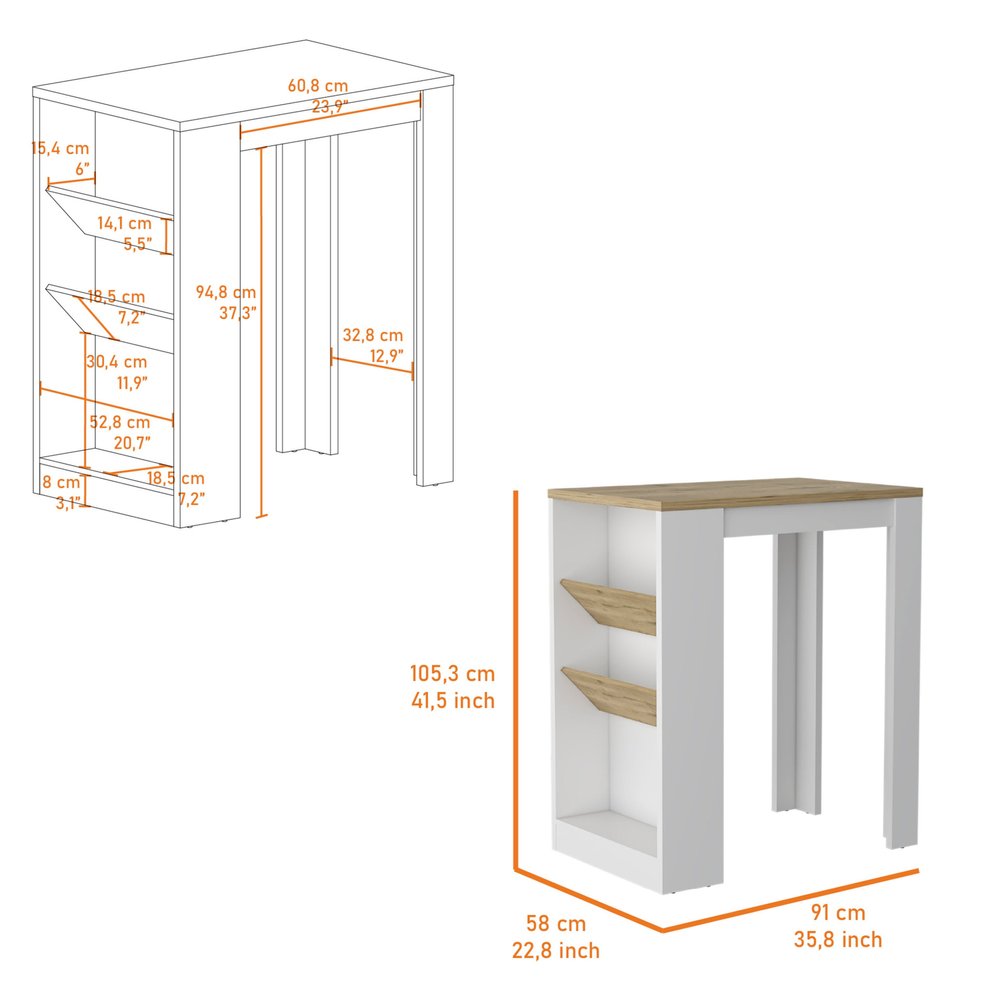 60,8 cm
23,9"

15,4 cm
6"

14,1 cm
5,5"

18,5 cm
7,2"

94,8 cm
37,3"

32,8 cm
12,9"

30,4 cm
11,9"

52,8 cm
20,7"

8 cm
3,1"

18,5 cm
7,2"

105,3 cm
41,5 inch

58 cm
22,8 inch

91 cm
35,8 inch