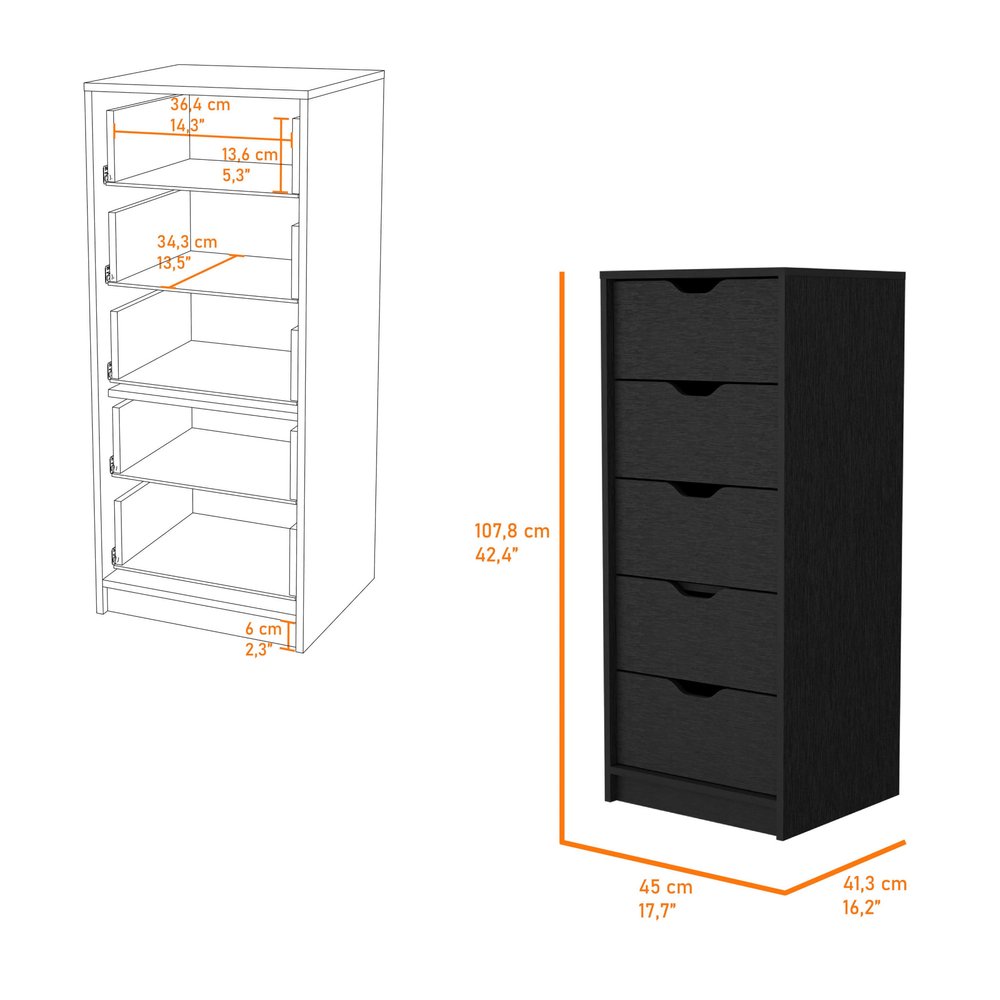 36,4 cm
14,3"
13,6 cm
5,3"
34,3 cm
13,5"
6 cm
2,3"
107,8 cm
42,4"
45 cm
17,7"
41,3 cm
16,2"