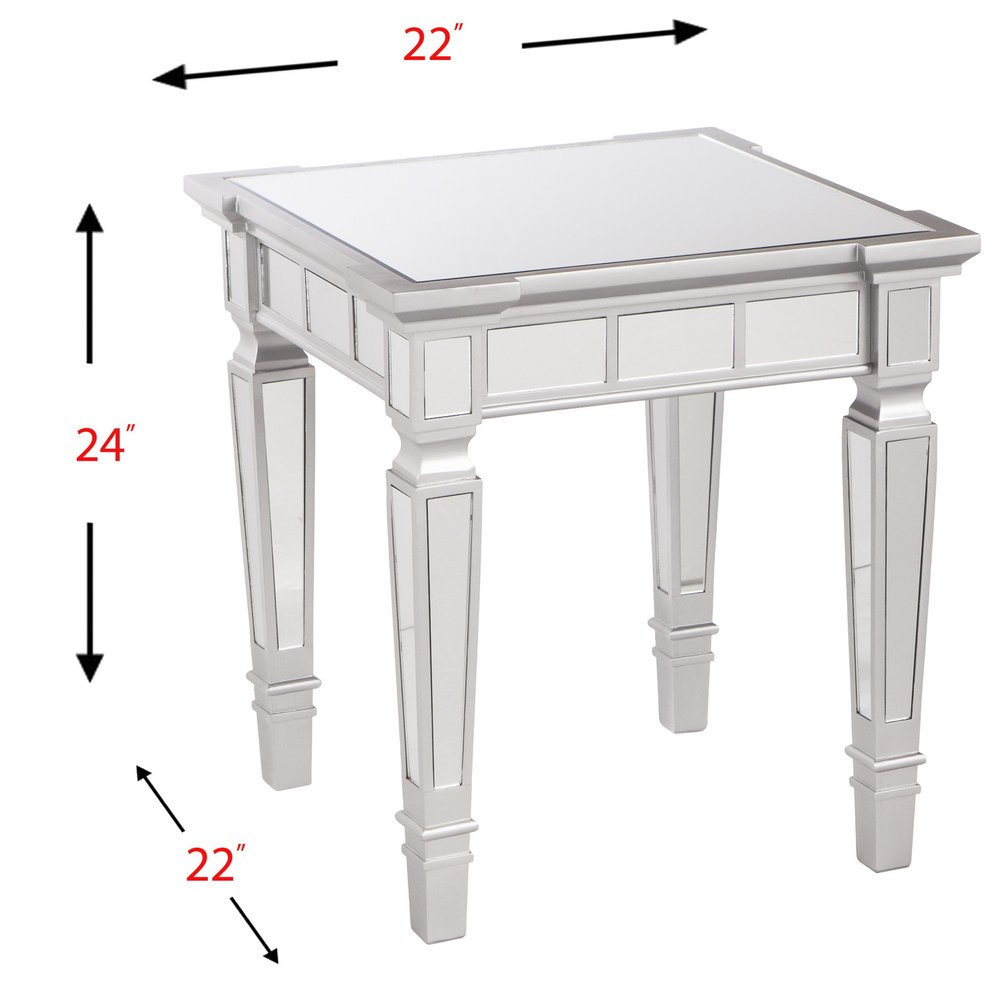 22″

24″

22″