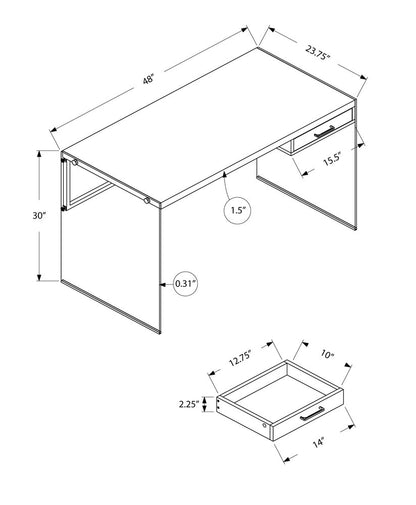 48"
23.75"
15.5"
30"
1.5"
0.31"
12.75"
10"
2.25"
14"