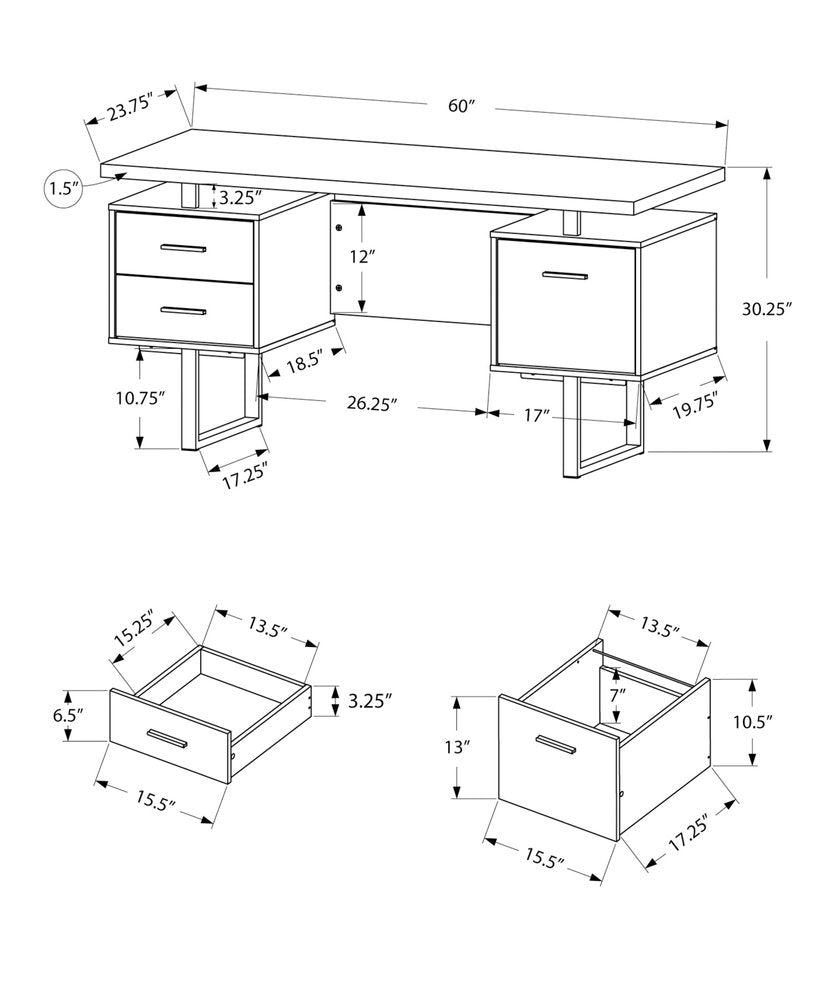 23.75″
60″
1.5″
3.25″
12″
30.25″
18.5″
10.75″
26.25″
17″
19.75″
17.25″

15.25″
13.5″
6.5″
3.25″
15.5″

13.5″
7″
13″
10.5″
15.5″
17.25″