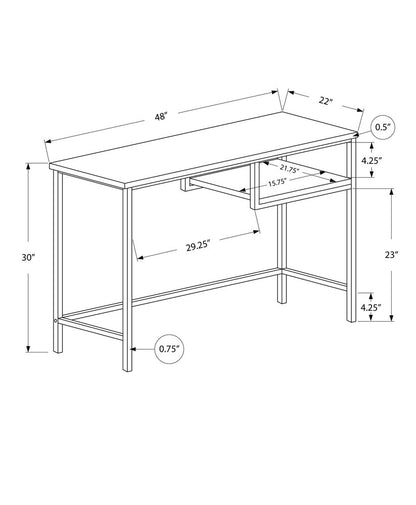 48"
22"
0.5"
4.25"
21.75"
15.75"
30"
29.25"
23"
4.25"
0.75"