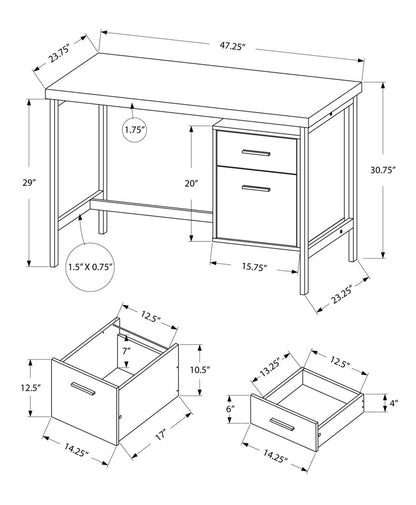 23.75"
47.25"
1.75"
29"
20"
30.75"
1.5" X 0.75"
15.75"
23.25"
12.5"
7"
10.5"
12.5"
14.25"
17"
13.25"
12.5"
6"
4"
14.25"