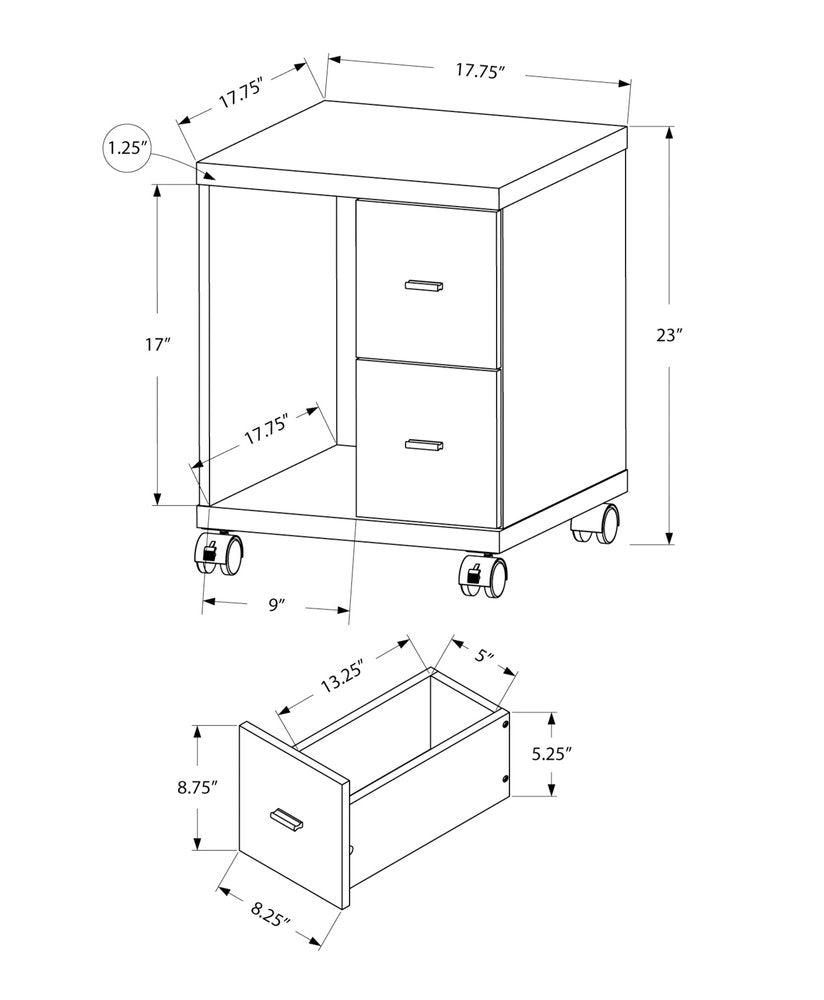 17.75"
17.75"
1.25"
17"
23"
17.75"
9"
13.25"
5"
5.25"
8.75"
8.25"