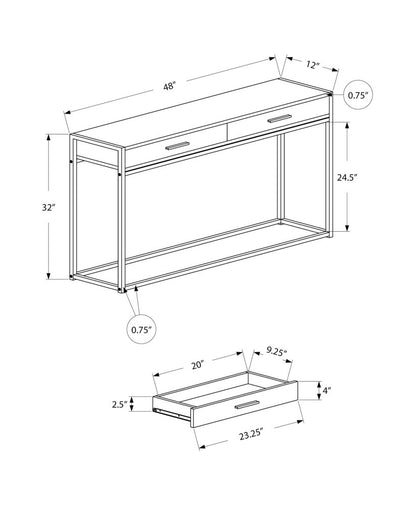 48"
12"
0.75"
24.5"
32"
0.75"
20"
9.25"
4"
2.5"
23.25"