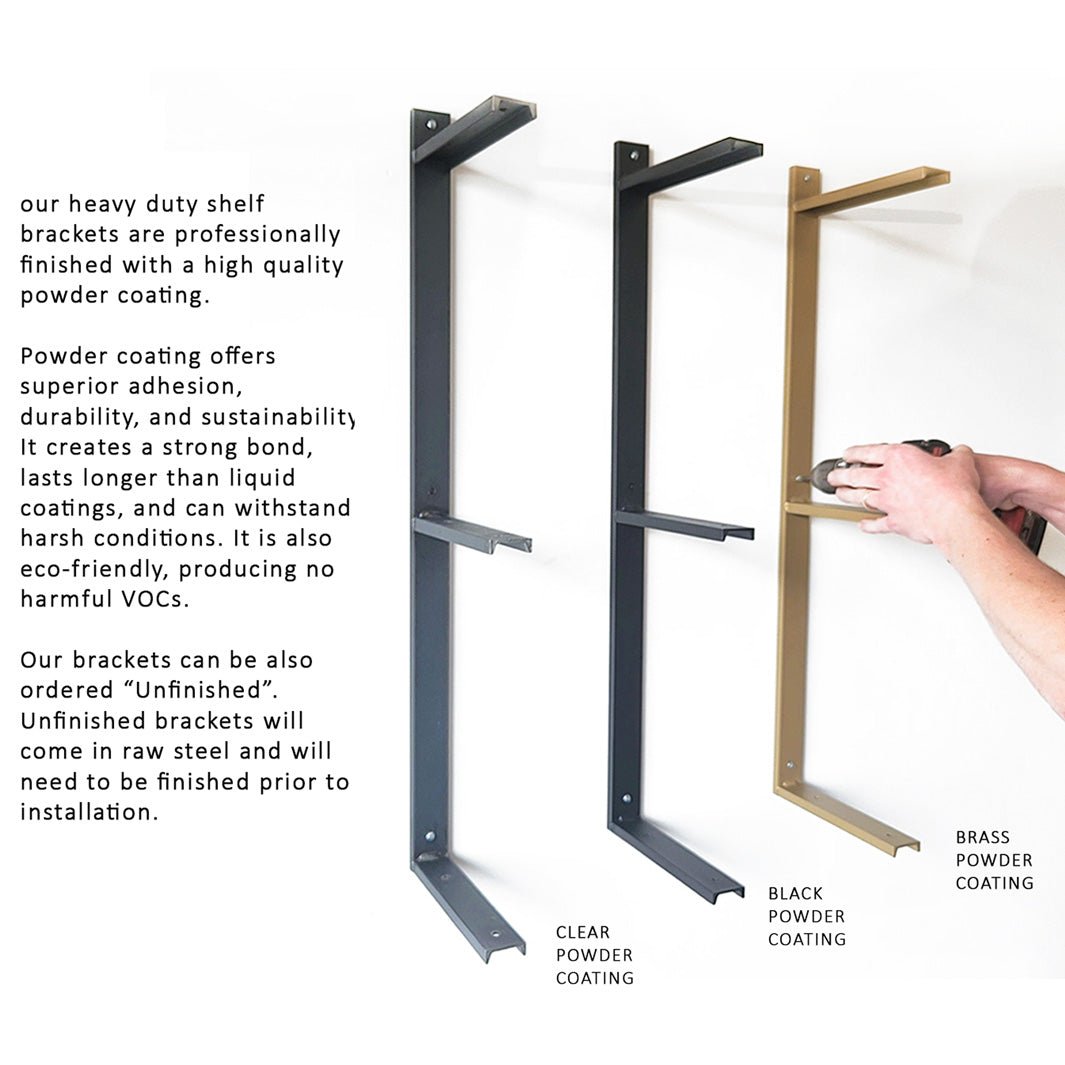 our heavy duty shelf brackets are professionally finished with a high quality powder coating.

Powder coating offers superior adhesion, durability, and sustainability It creates a strong bond, lasts longer than liquid coatings, and can withstand harsh conditions. It is also eco-friendly, producing no harmful VOCs.

Our brackets can be also ordered “Unfinished”. Unfinished brackets will come in raw steel and will need to be finished prior to installation.

CLEAR POWDER COATING

BLACK POWDER COATING

BRASS POWDER COATING