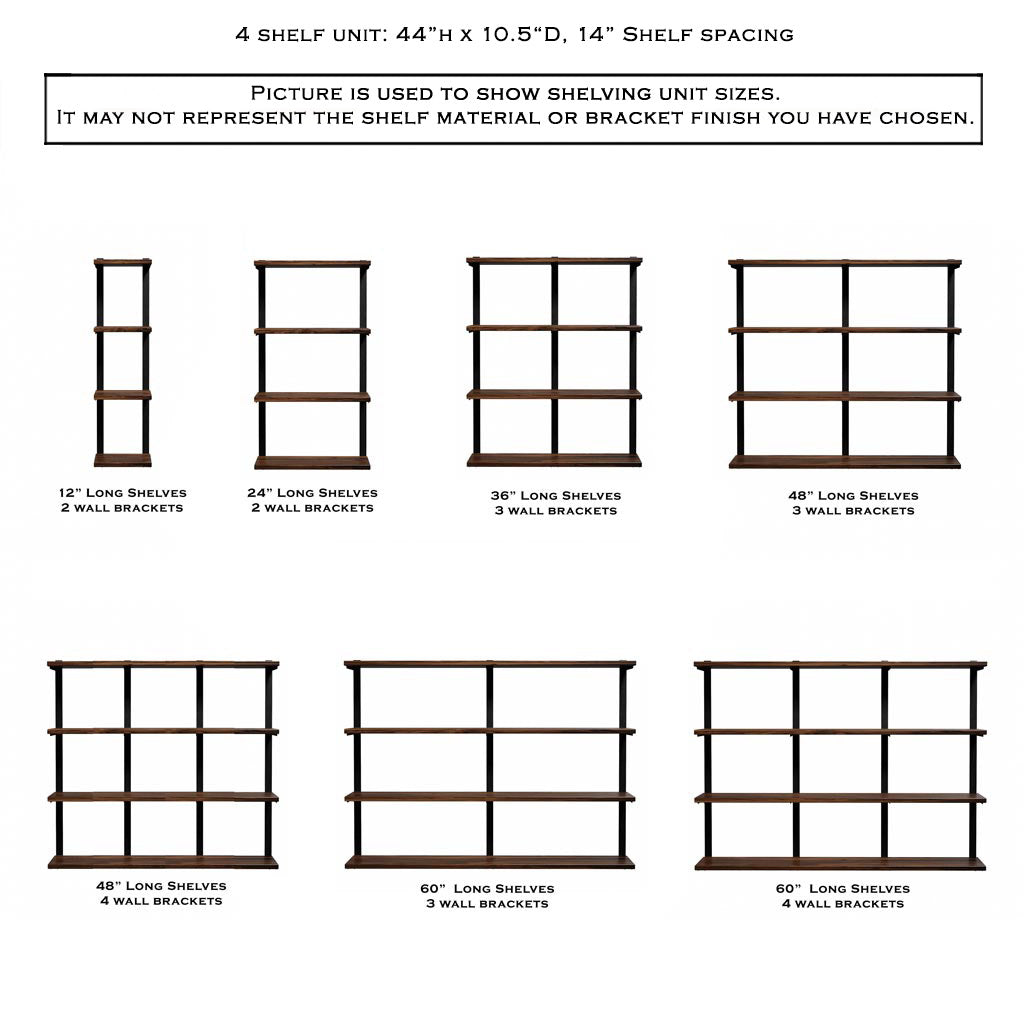 4 shelf unit: 44"h x 10.5"D, 14" Shelf spacing

Picture is used to show shelving unit sizes.
It may not represent the shelf material or bracket finish you have chosen.

12" Long Shelves
2 wall brackets

24" Long Shelves
2 wall brackets

36" Long Shelves
3 wall brackets

48" Long Shelves
3 wall brackets

48" Long Shelves
4 wall brackets

60" Long Shelves
3 wall brackets

60" Long Shelves
4 wall brackets