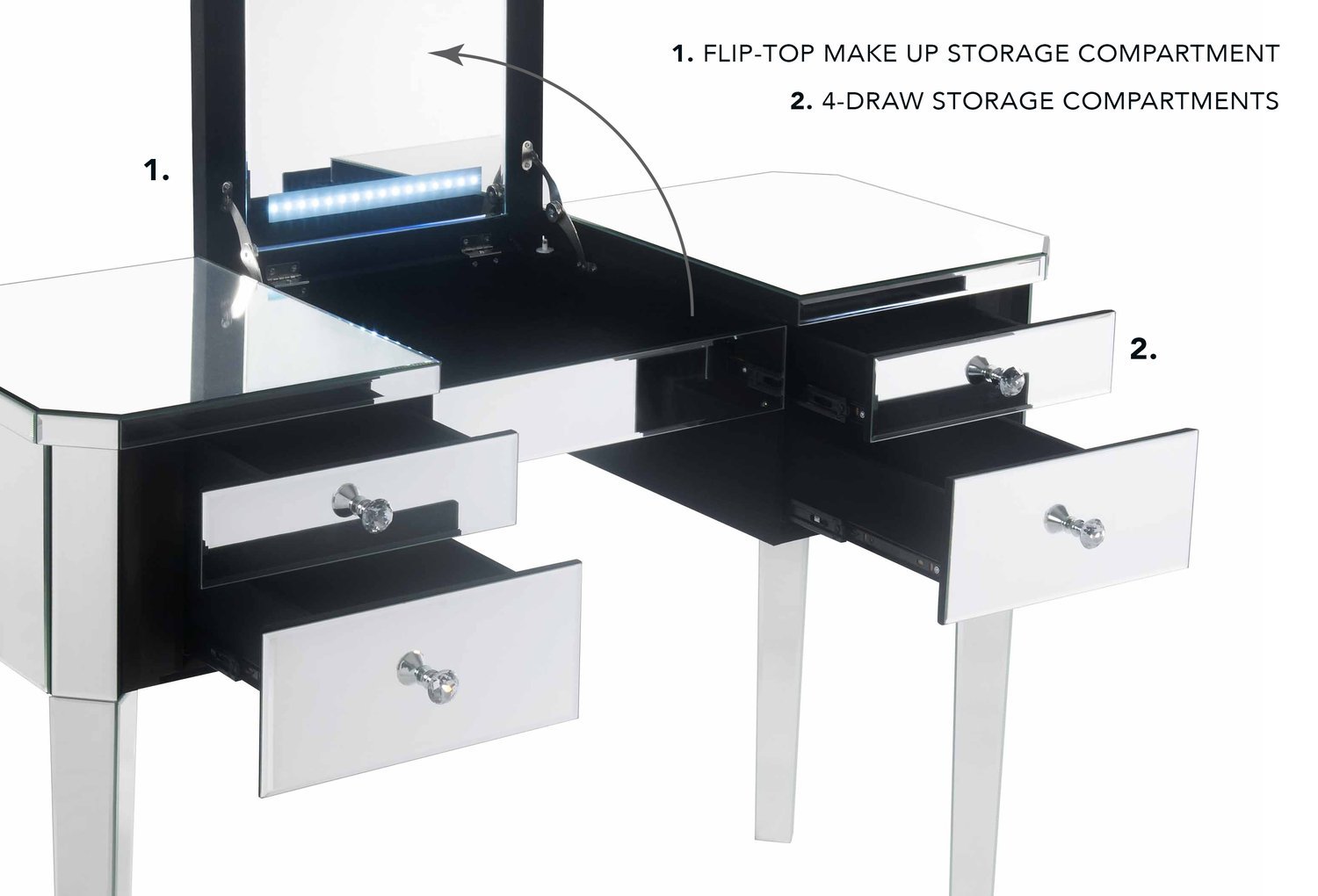 1. FLIP-TOP MAKE UP STORAGE COMPARTMENT

2. 4-DRAW STORAGE COMPARTMENTS

1.

2.