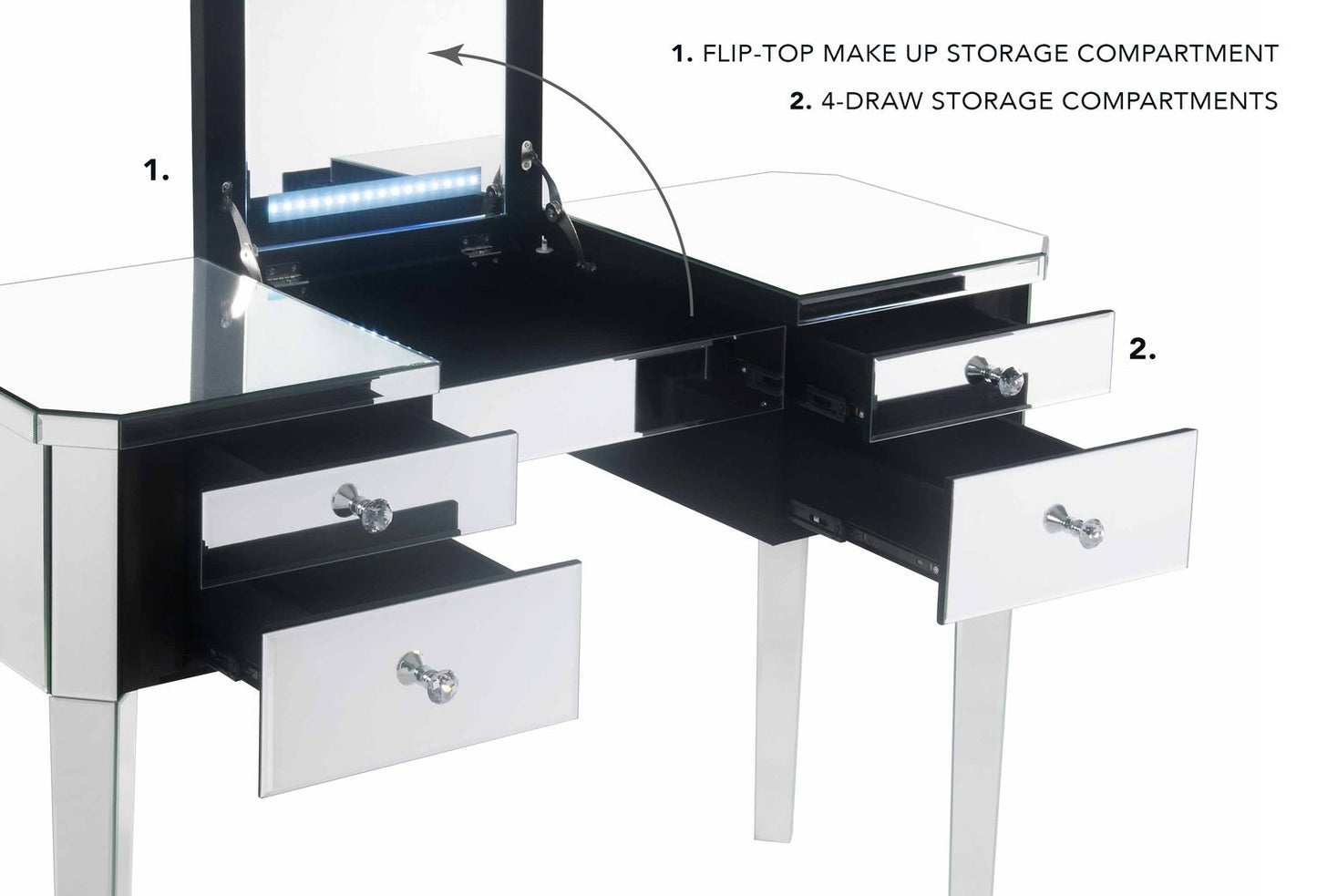 1. FLIP-TOP MAKE UP STORAGE COMPARTMENT

2. 4-DRAW STORAGE COMPARTMENTS

1.

2.