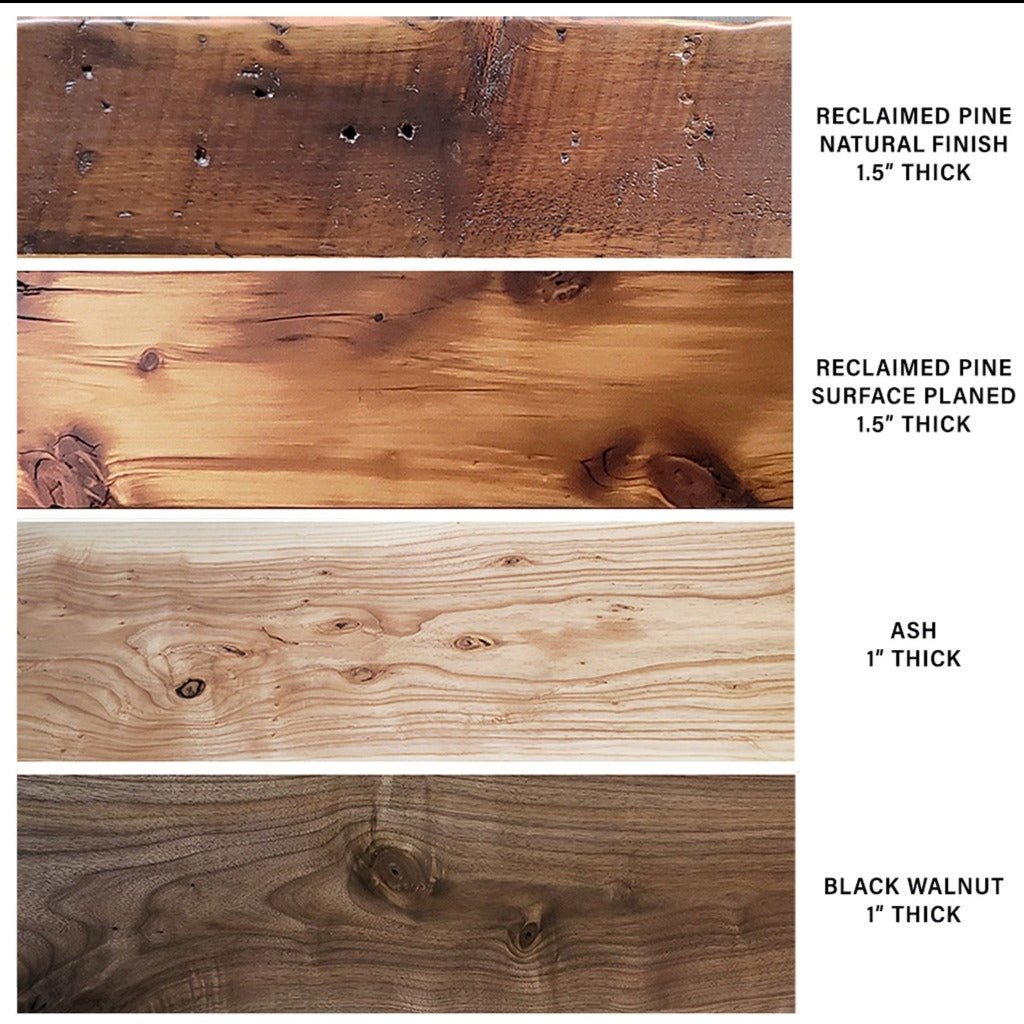 RECLAIMED PINE
NATURAL FINISH
1.5" THICK

RECLAIMED PINE
SURFACE PLANED
1.5" THICK

ASH
1" THICK

BLACK WALNUT
1" THICK