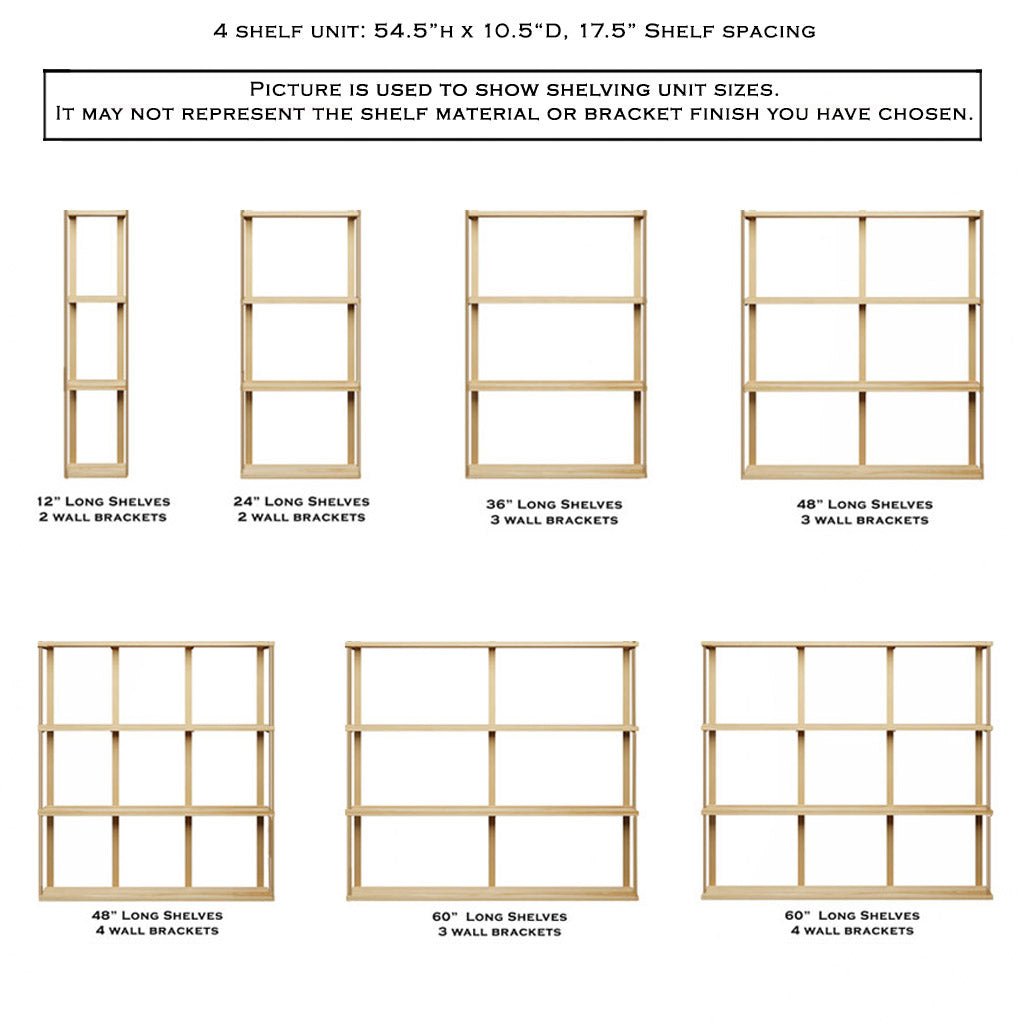 4 shelf unit: 54.5"h x 10.5"D, 17.5" Shelf spacing

Picture is used to show shelving unit sizes.
It may not represent the shelf material or bracket finish you have chosen.

12" Long Shelves
2 wall brackets

24" Long Shelves
2 wall brackets

36" Long Shelves
3 wall brackets

48" Long Shelves
3 wall brackets

48" Long Shelves
4 wall brackets

60" Long Shelves
3 wall brackets

60" Long Shelves
4 wall brackets