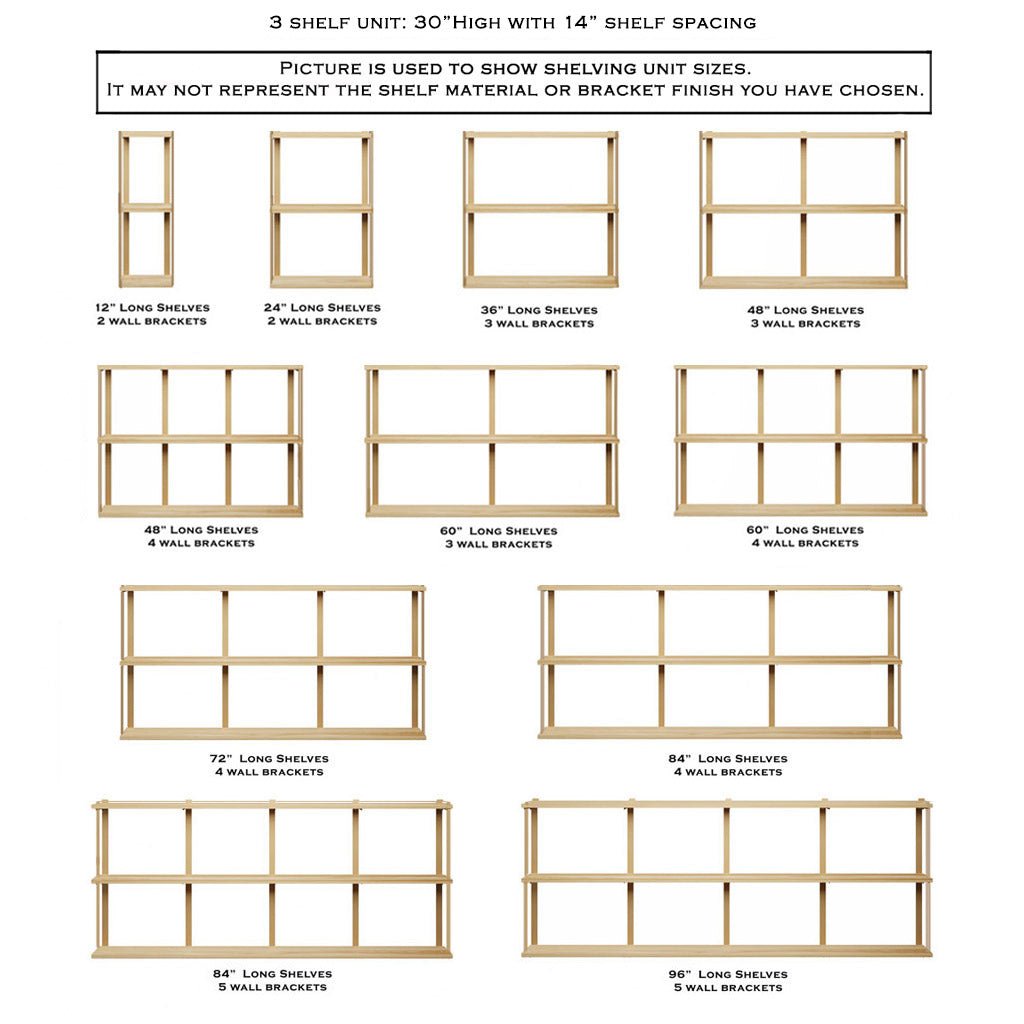 3 shelf unit: 30"High with 14" shelf spacing

Picture is used to show shelving unit sizes.
It may not represent the shelf material or bracket finish you have chosen.

12" Long Shelves
2 wall brackets

24" Long Shelves
2 wall brackets

36" Long Shelves
3 wall brackets

48" Long Shelves
3 wall brackets

48" Long Shelves
4 wall brackets

60" Long Shelves
3 wall brackets

60" Long Shelves
4 wall brackets

72" Long Shelves
4 wall brackets

84" Long Shelves
4 wall brackets

84" Long Shelves
5 wall brackets

96" Long Shelves
5 wall brackets